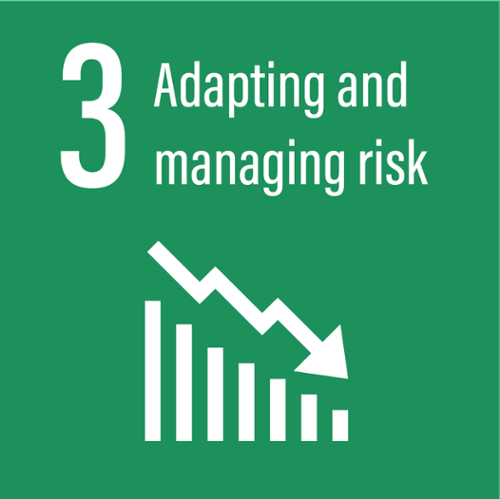 3 Adapting and managing risk